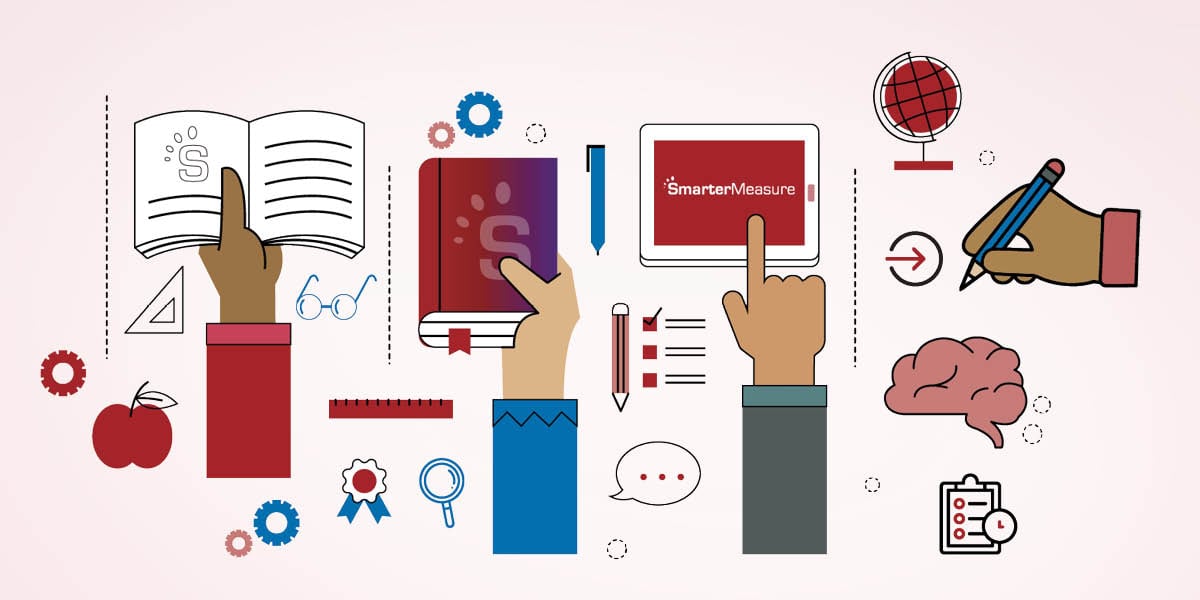 S

S

SmarterMeasure